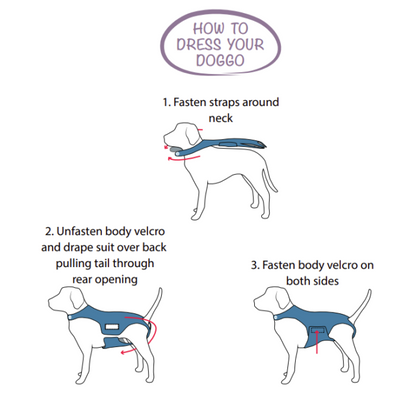 HOW TO DRESS YOUR DOGGO

1. Fasten straps around neck

2. Unfasten body velcro and drape suit over back pulling tail through rear opening

3. Fasten body velcro on both sides