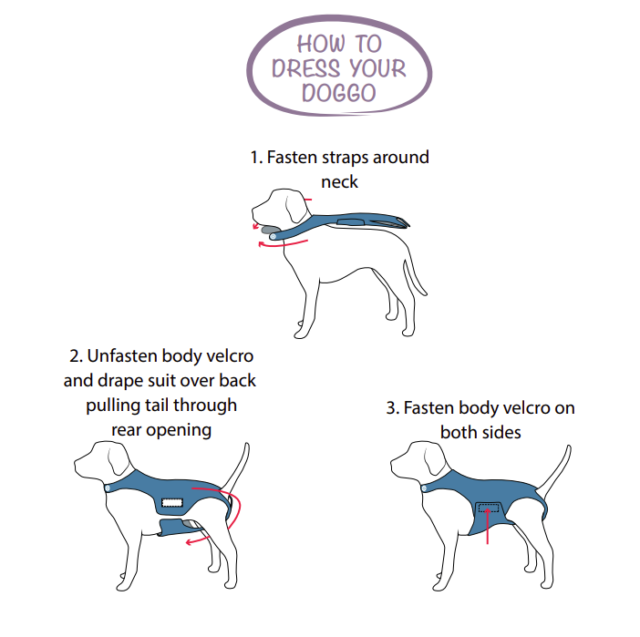 HOW TO DRESS YOUR DOGGO

1. Fasten straps around neck

2. Unfasten body velcro and drape suit over back pulling tail through rear opening

3. Fasten body velcro on both sides