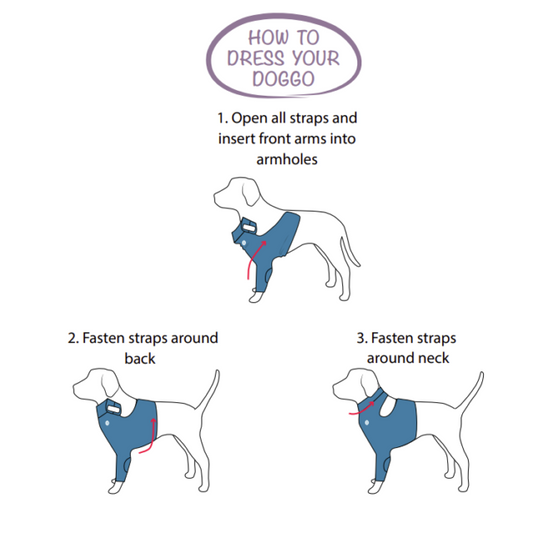 HOW TO DRESS YOUR DOGGO

1. Open all straps and insert front arms into armholes

2. Fasten straps around back

3. Fasten straps around neck