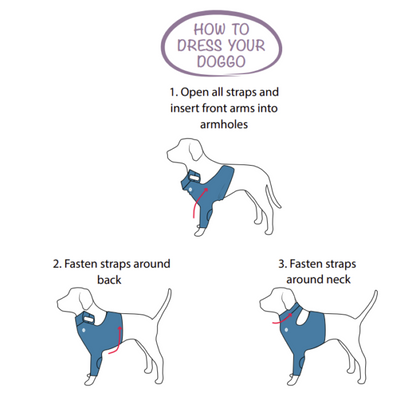 HOW TO DRESS YOUR DOGGO

1. Open all straps and insert front arms into armholes

2. Fasten straps around back

3. Fasten straps around neck